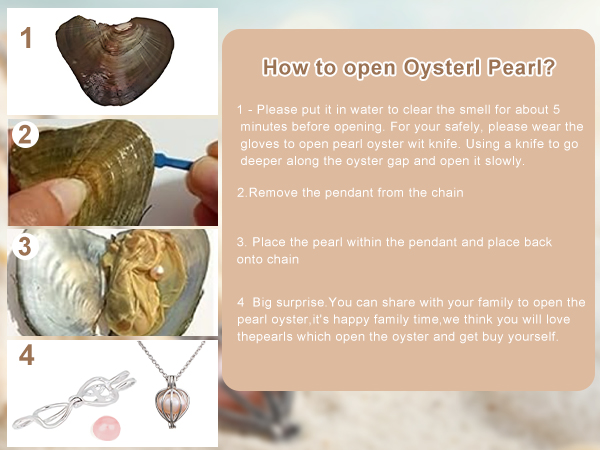 1

2

3

4

How to open Oysterl Pearl?

1 - Please put it in water to clear the smell for about 5 minutes before opening. For your safely, please wear the gloves to open pearl oyster wit knife. Using a knife to go deeper along the oyster gap and open it slowly.

2.Remove the pendant from the chain

3. Place the pearl within the pendant and place back onto chain

4 Big surprise.You can share with your family to open the pearl oyster,it's happy family time,we think you will love thepearls which open the oyster and get buy yourself.