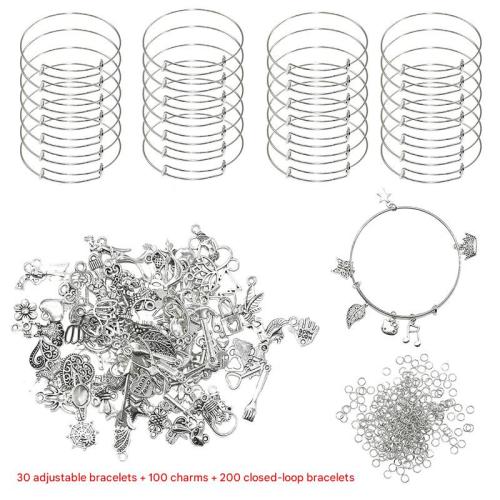 30 adjustable bracelets + 100 charms + 200 closed-loop bracelets