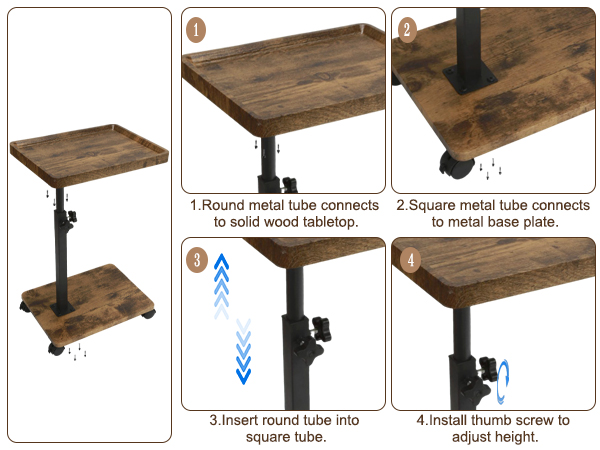 1

1.Round metal tube connects to solid wood tabletop.

2

2.Square metal tube connects to metal base plate.

3

3.Insert round tube into square tube.

4

4.Install thumb screw to adjust height.