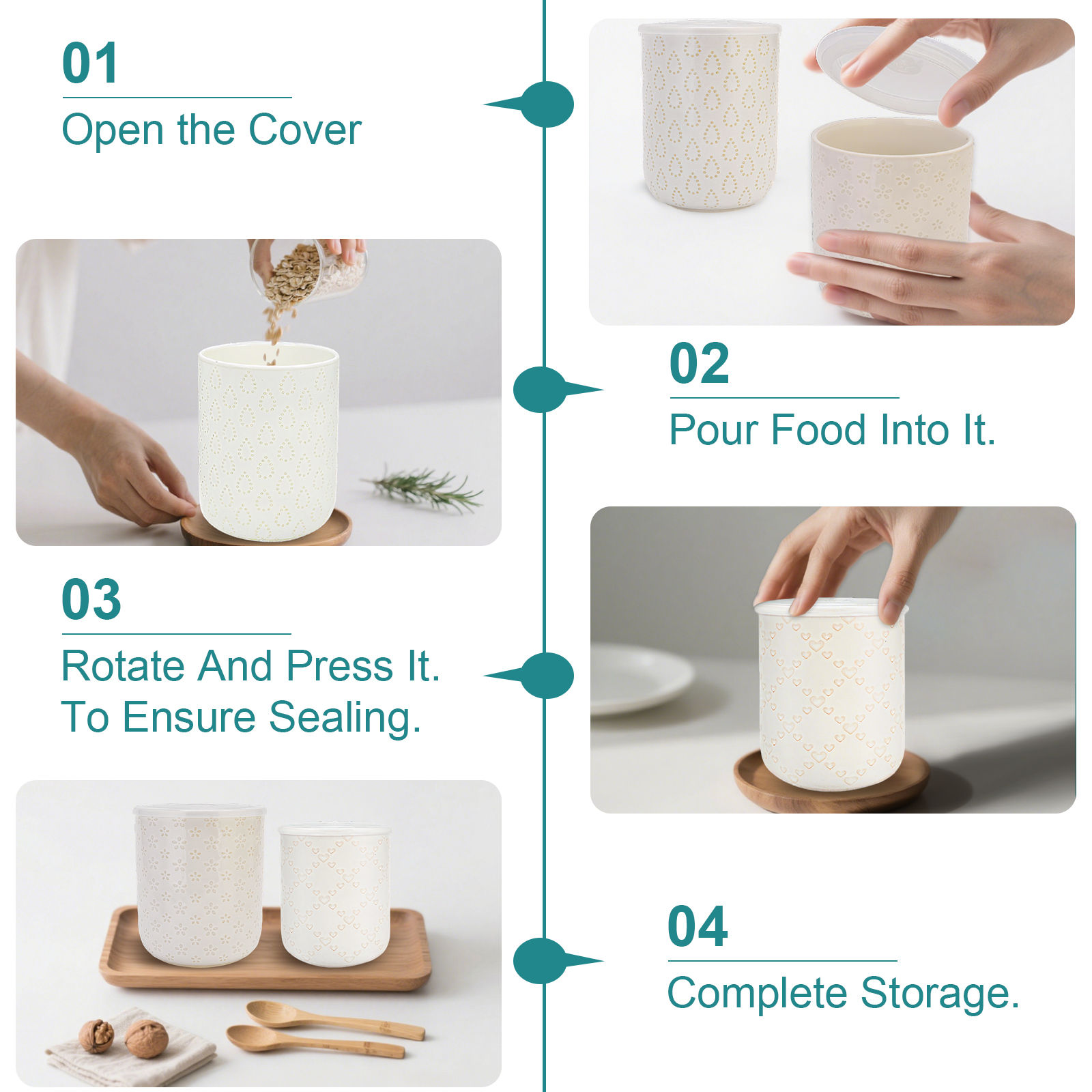 01
Open the Cover

02
Pour Food Into It.

03
Rotate And Press It.
To Ensure Sealing.

04
Complete Storage.