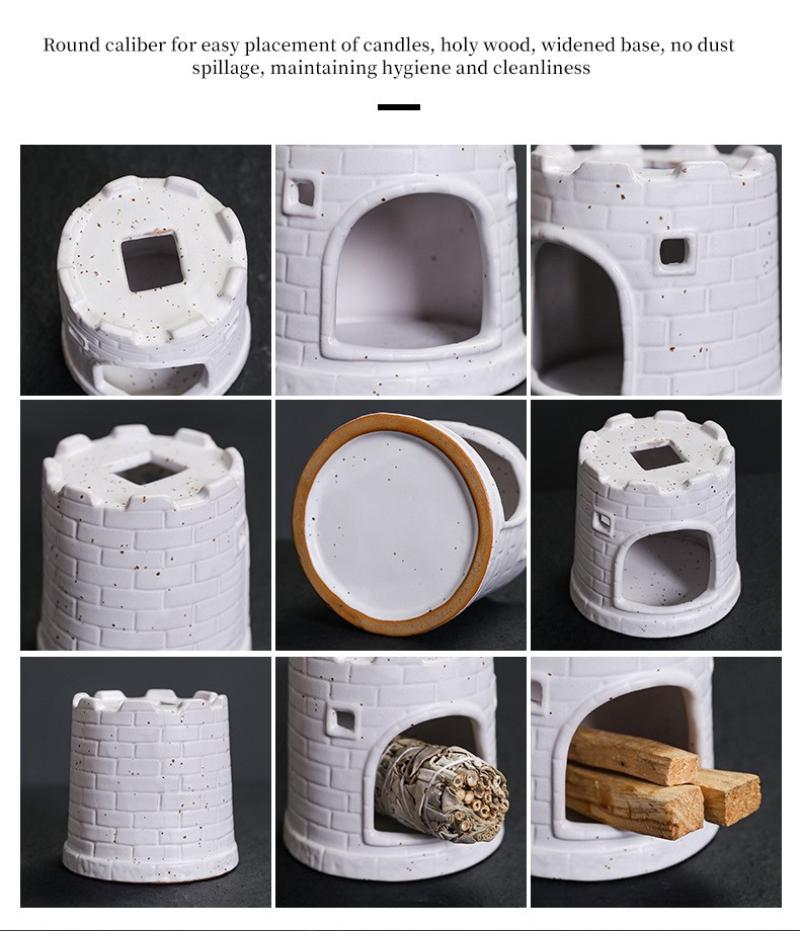 Round caliber for easy placement of candles, holy wood, widened base, no dust spillage, maintaining hygiene and cleanliness